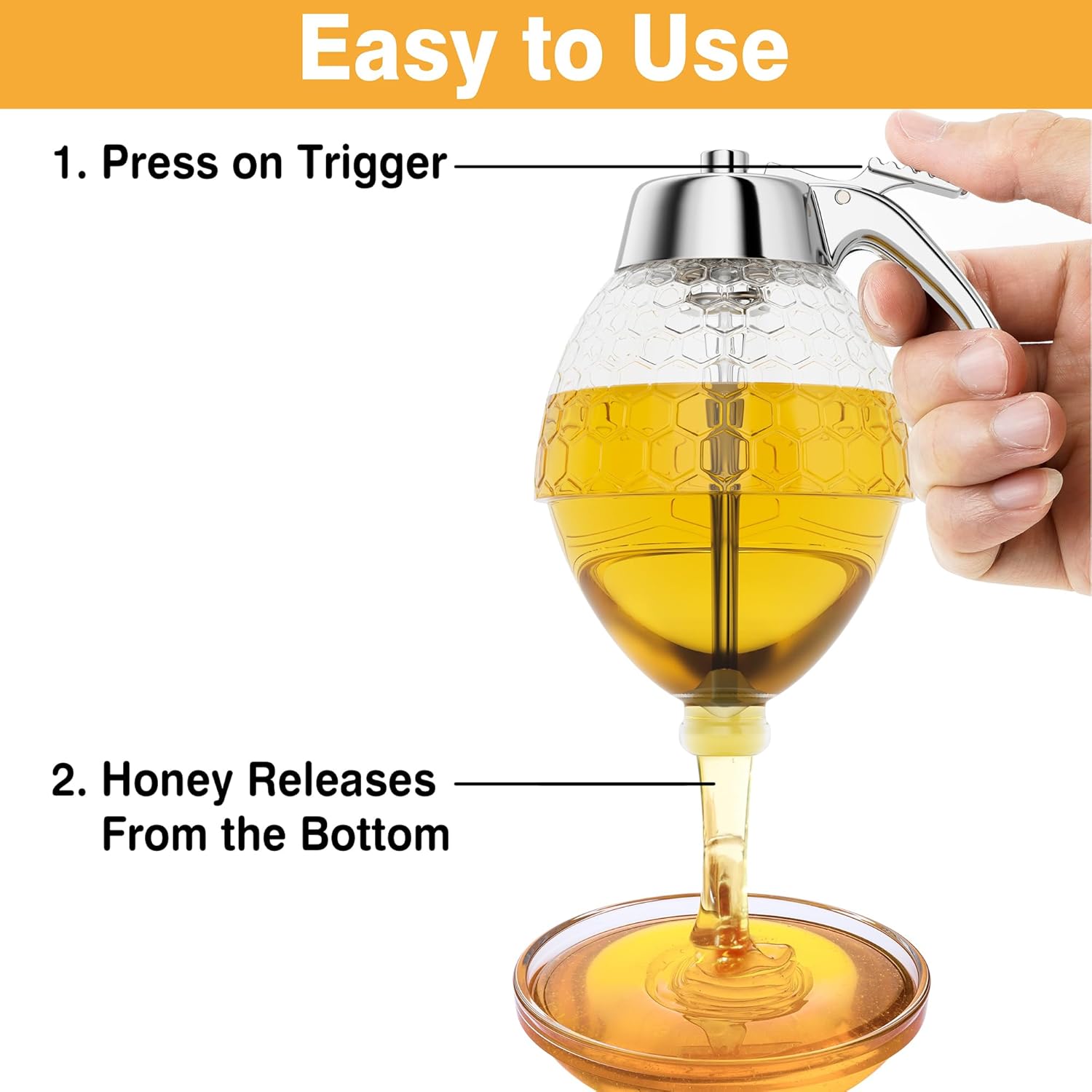 Easy to Use

1. Press on Trigger

2. Honey Releases From the Bottom