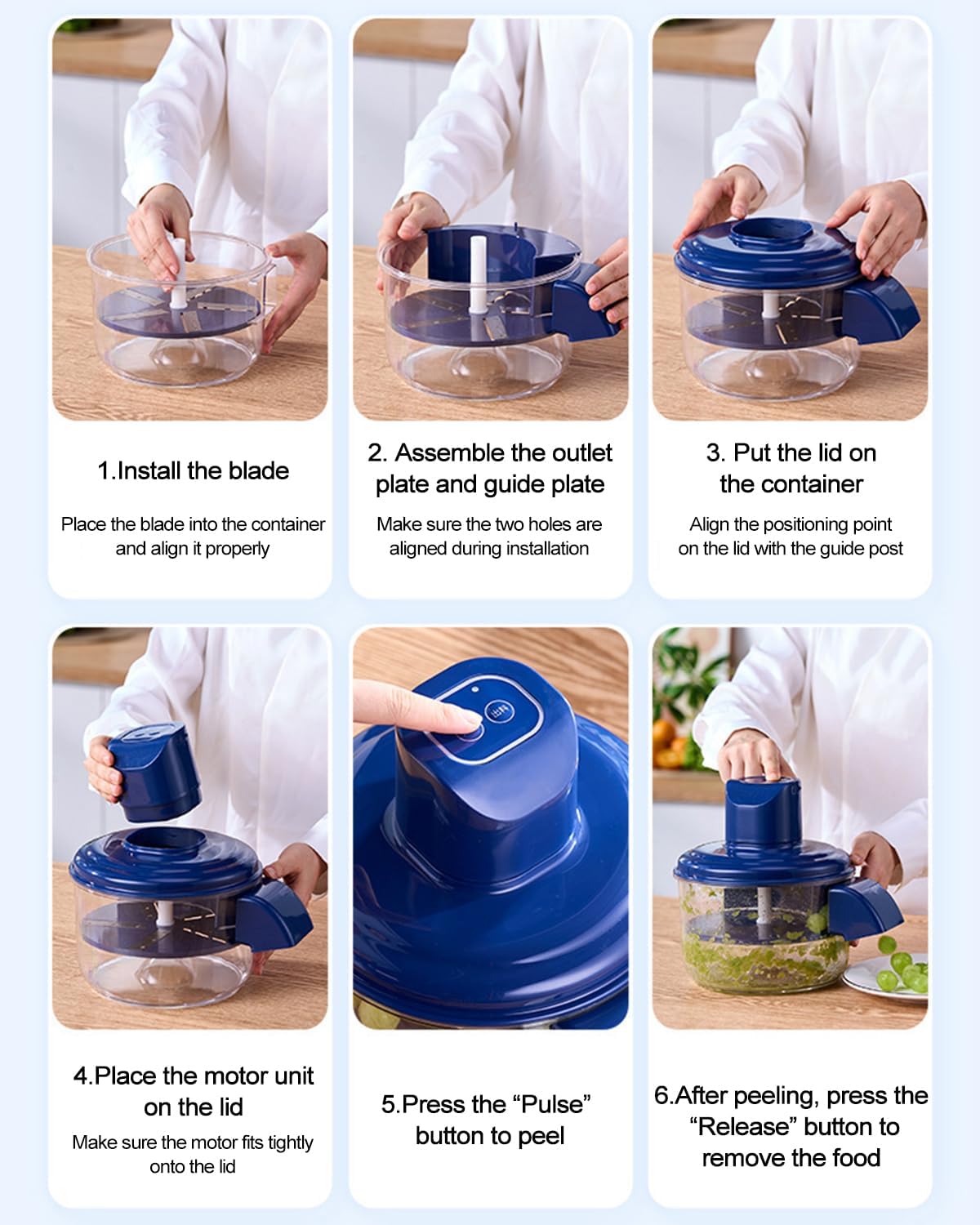 1.Install the blade

Place the blade into the container and align it properly

2. Assemble the outlet plate and guide plate

Make sure the two holes are aligned during installation

3. Put the lid on the container

Align the positioning point on the lid with the guide post

4.Place the motor unit on the lid

Make sure the motor fits tightly onto the lid

5.Press the “Pulse” button to peel

6.After peeling, press the “Release” button to remove the food