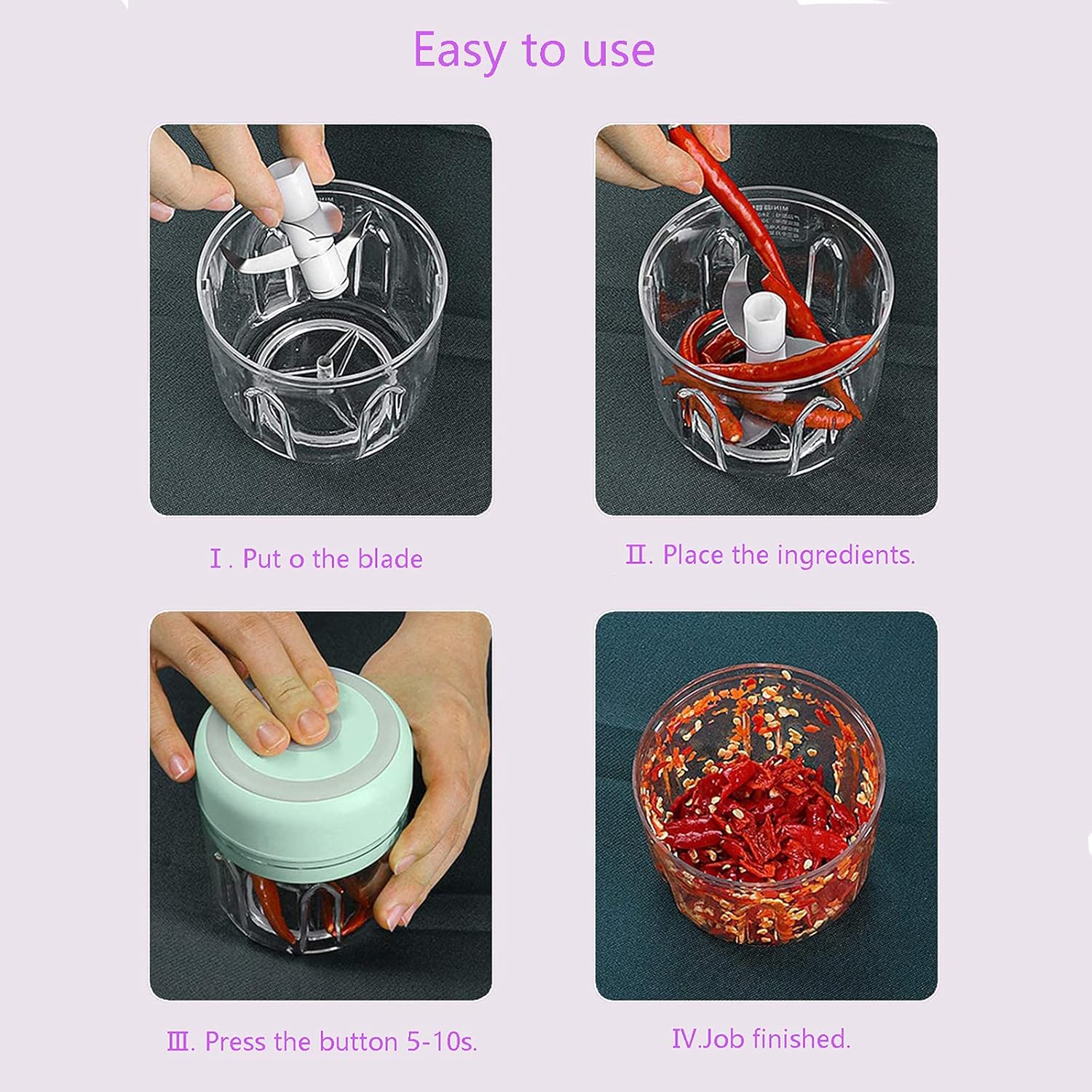 Easy to use

Ⅰ. Put o the blade

Ⅱ. Place the ingredients.

Ⅲ. Press the button 5-10s.

Ⅳ.Job finished.